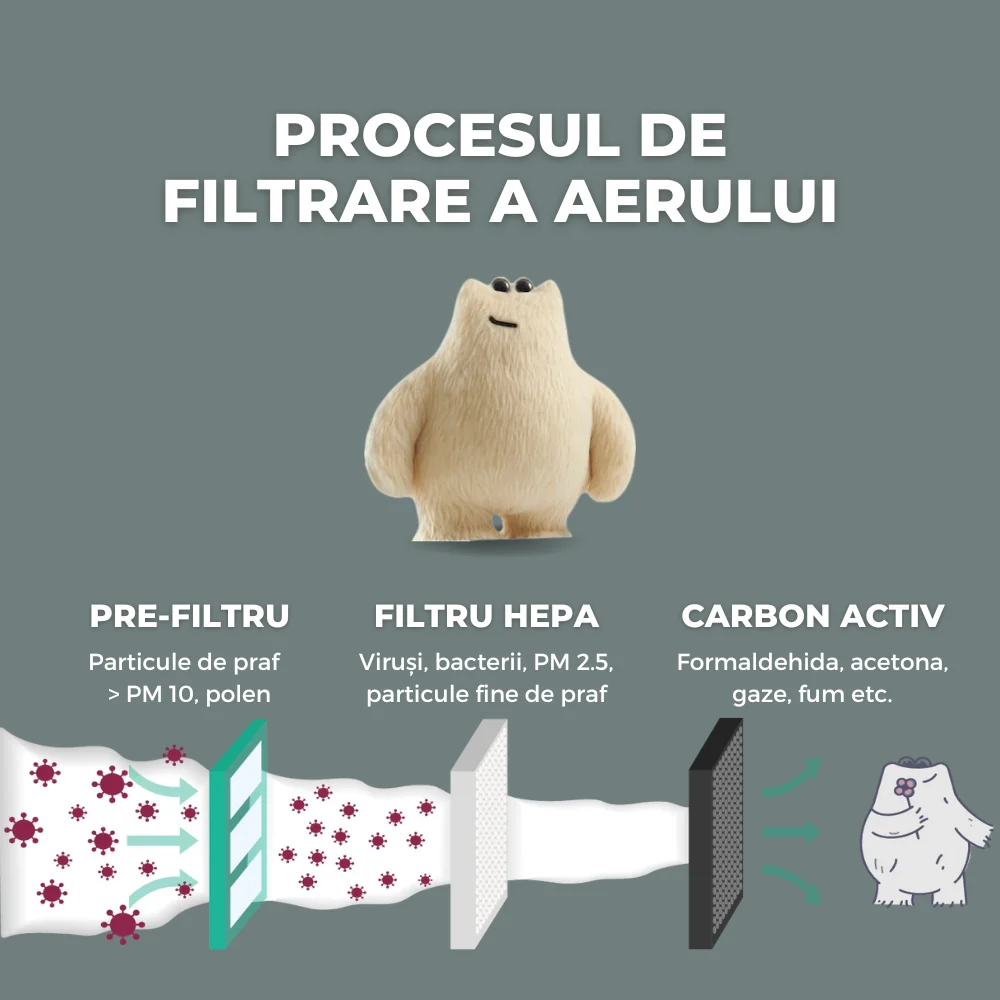 PROCESUL DE FILTRARE A AERULUI

PRE-FILTRU
Particule de praf > PM 10, polen

FILTRU HEPA
Viruși, bacterii, PM 2.5, particule fine de praf

CARBON ACTIV
Formaldehida, acetona, gaze, fum etc.