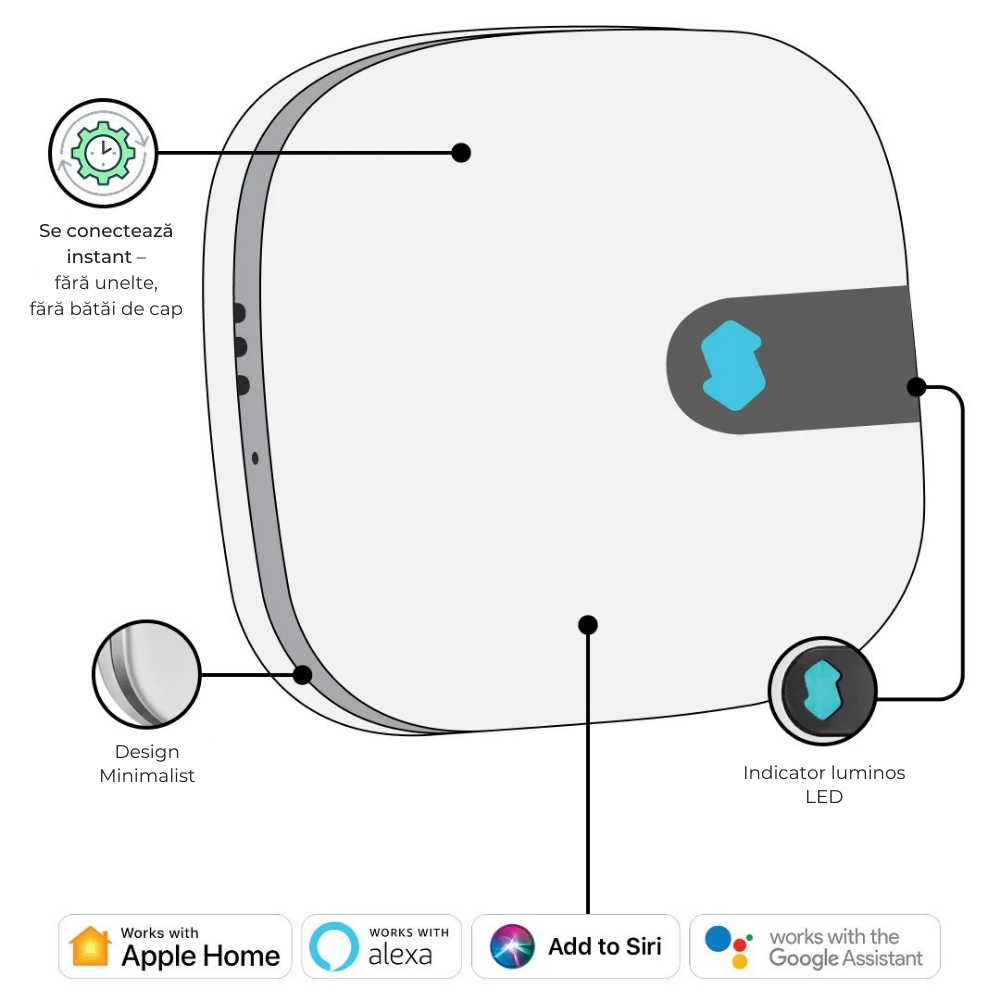 Se conectează instant – fără unelte, fără bătăi de cap

Design Minimalist

Indicator luminos LED

Works with Apple Home

WORKS WITH alexa

Add to Siri

works with the Google Assistant